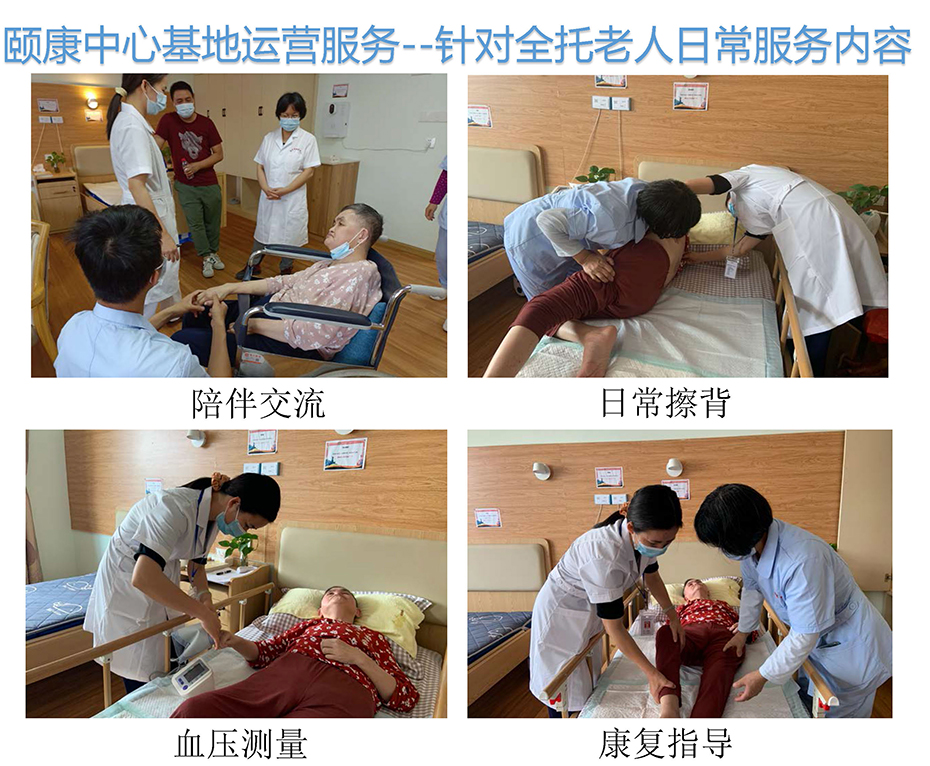 颐康中心基地运营服务--针对全托老人日常服务内容

陪伴交流

日常擦背

血压测量

康复指导